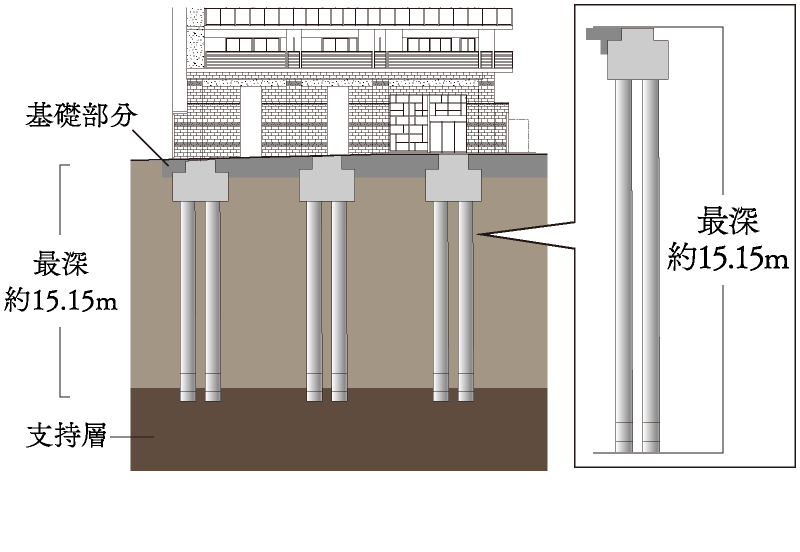 基礎部分

最深
約15.15m

支持層

最深
約15.15m